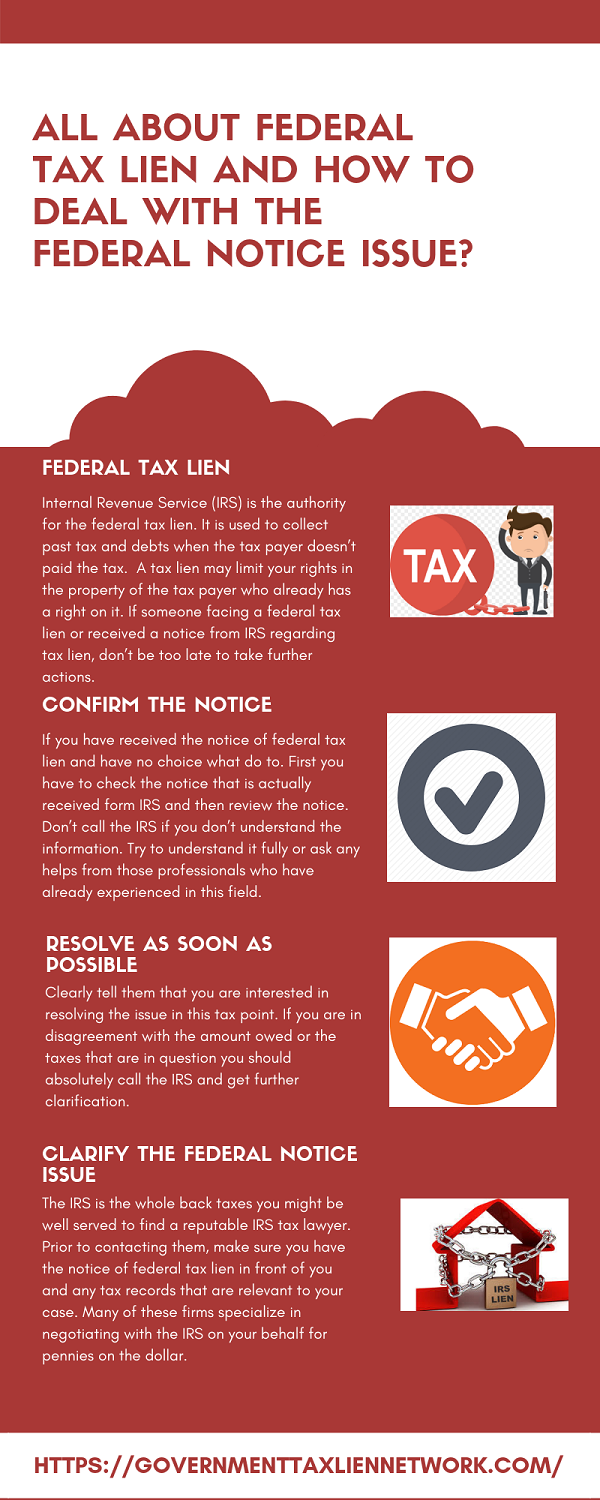 ALL ABOUT FEDERAL TAX LIEN AND HOW TO DEAL WITH THE FEDERAL NOTICE ISSUE?

FEDERAL TAX LIEN

Internal Revenue Service (IRS) is the authority for the federal tax lien. It is used to collect past tax and debts when the tax payer doesn't paid the tax. A tax lien may limit your rights in the property of the tax payer who already has a right on it. If someone facing a federal tax lien or received a notice from IRS regarding tax lien, don't be too late to take further actions.

TAX

CONFIRM THE NOTICE

If you have received the notice of federal tax lien and have no choice what do to. First you have to check the notice that is actually received form IRS and then review the notice. Don't call the IRS if you don't understand the information. Try to understand it fully or ask any helps from those professionals who have already experienced in this field.

RESOLVE AS SOON AS POSSIBLE

Clearly tell them that you are interested in resolving the issue in this tax point. If you are in disagreement with the amount owed or the taxes that are in question you should absolutely call the IRS and get further clarification.

CLARIFY THE FEDERAL NOTICE ISSUE

The IRS is the whole back taxes you might be well served to find a reputable IRS tax lawyer. Prior to contacting them, make sure you have the notice of federal tax lien in front of you and any tax records that are relevant to your case. Many of these firms specialize in negotiating with the IRS on your behalf for pennies on the dollar.

IRS LIEN

HTTPS://GOVERNMENTTAXLIENNETWORK.COM/